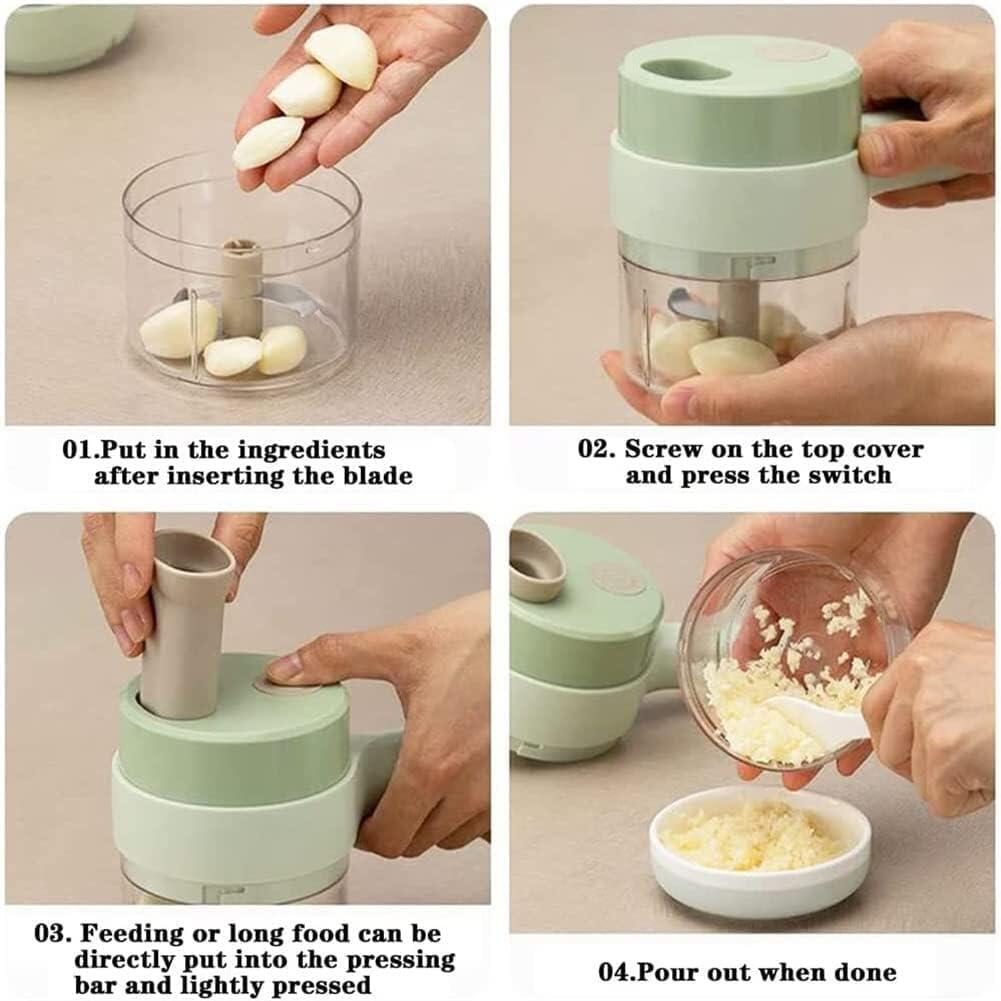 01.Put in the ingredients after inserting the blade

02. Screw on the top cover and press the switch

03. Feeding or long food can be directly put into the pressing bar and lightly pressed

04.Pour out when done